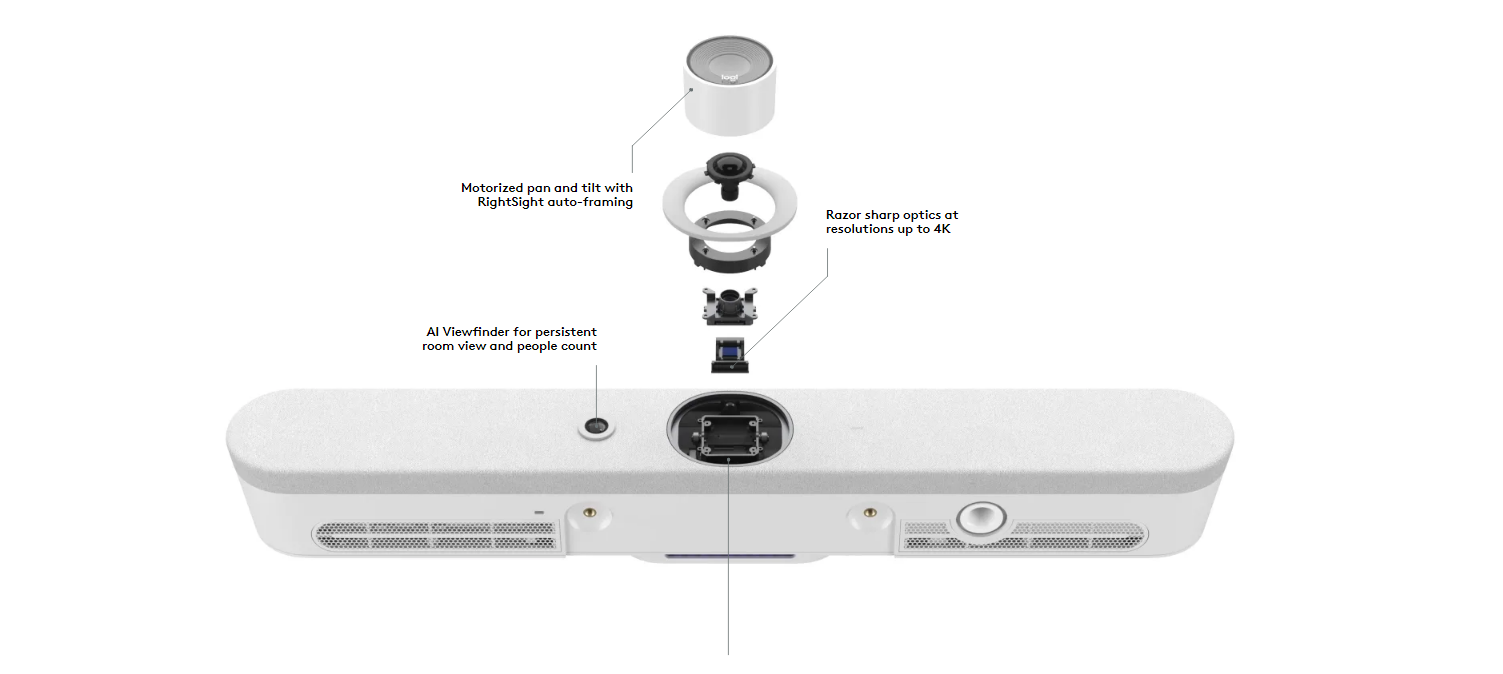 logi

Motorized pan and tilt with RightSight auto-framing

Razor sharp optics at resolutions up to 4K

AI Viewfinder for persistent room view and people count